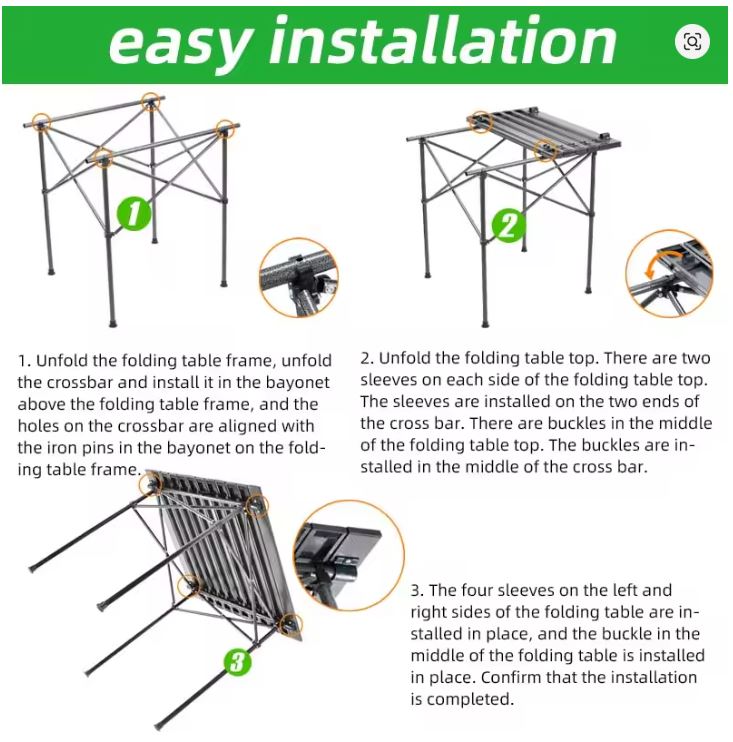 easy installation

1

2

1. Unfold the folding table frame, unfold the crossbar and install it in the bayonet above the folding table frame, and the holes on the crossbar are aligned with the iron pins in the bayonet on the folding table frame.

2. Unfold the folding table top. There are two sleeves on each side of the folding table top. The sleeves are installed on the two ends of the cross bar. There are buckles in the middle of the folding table top. The buckles are installed in the middle of the cross bar.

3

3. The four sleeves on the left and right sides of the folding table are installed in place, and the buckle in the middle of the folding table is installed in place. Confirm that the installation is completed.