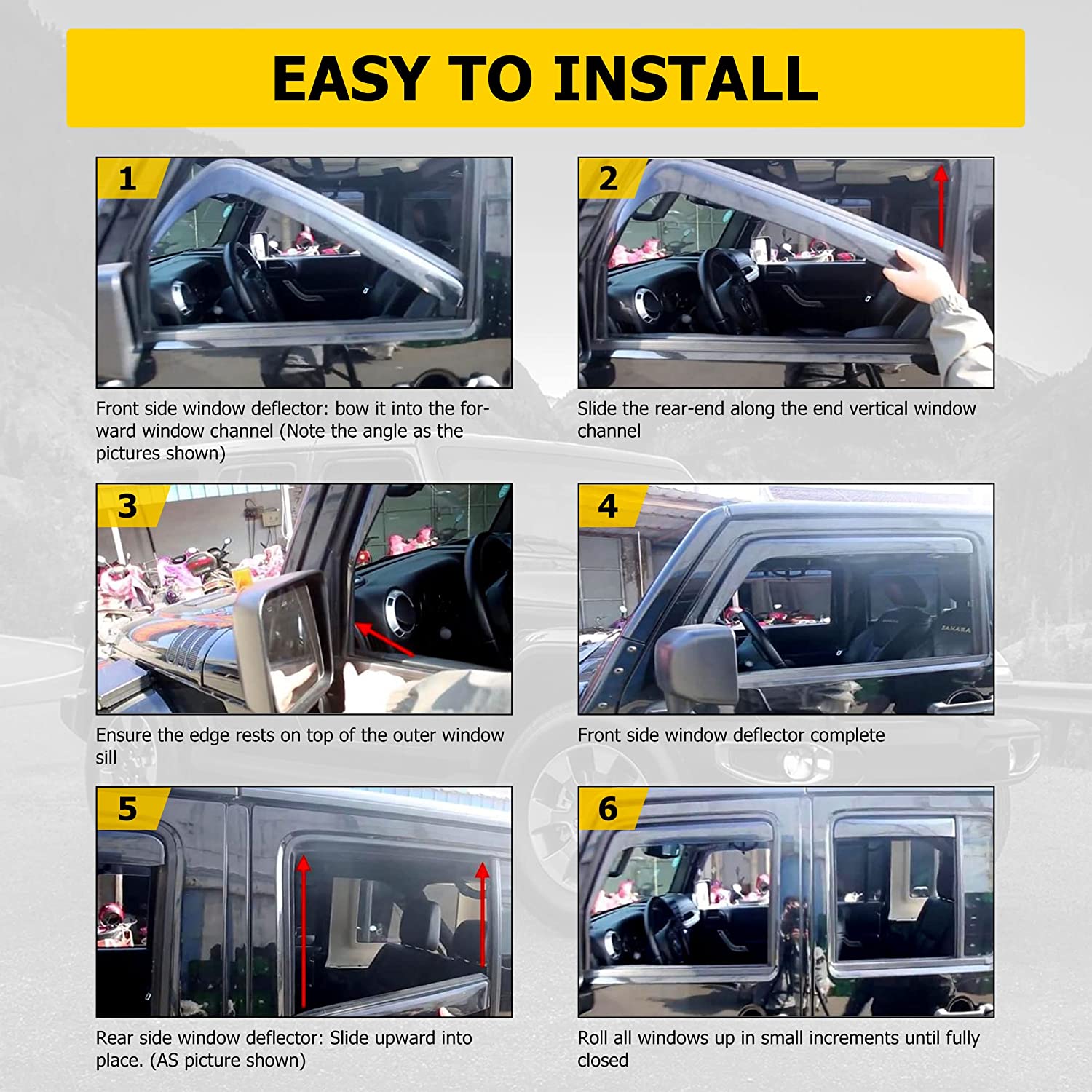 EASY TO INSTALL

1

Front side window deflector: bow it into the forward window channel (Note the angle as the pictures shown)

2

Slide the rear-end along the end vertical window channel

3

Ensure the edge rests on top of the outer window sill

4

SAHARA

Front side window deflector complete

5

Rear side window deflector: Slide upward into place. (AS picture shown)

6

Roll all windows up in small increments until fully closed